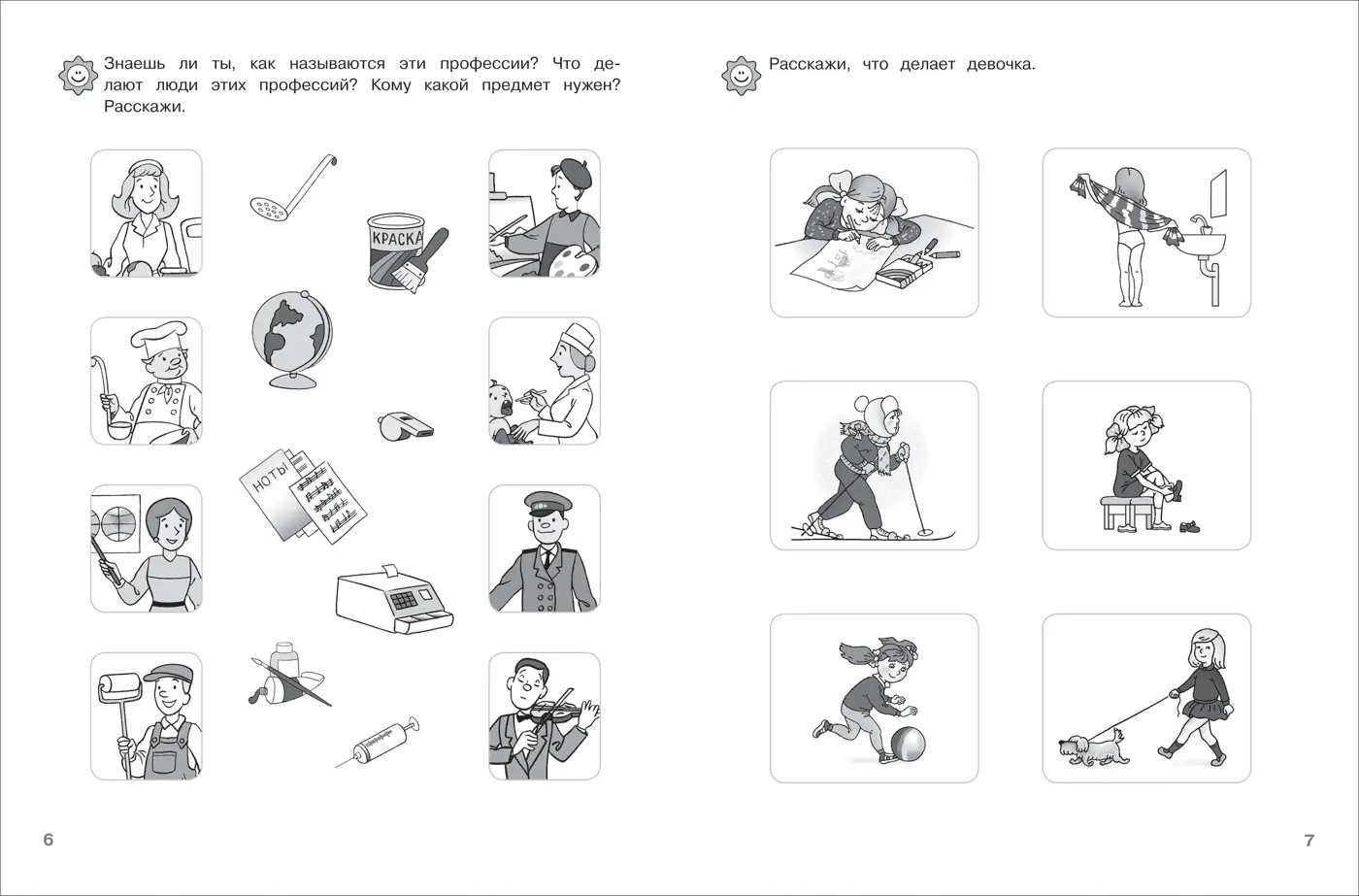 Знаешь ли ты, как называются эти профессии? Что делают люди этих профессий? Кому какой предмет нужен? Расскажи.

КРАСКА

НОТЫ

6

Расскажи, что делает девочка.

7