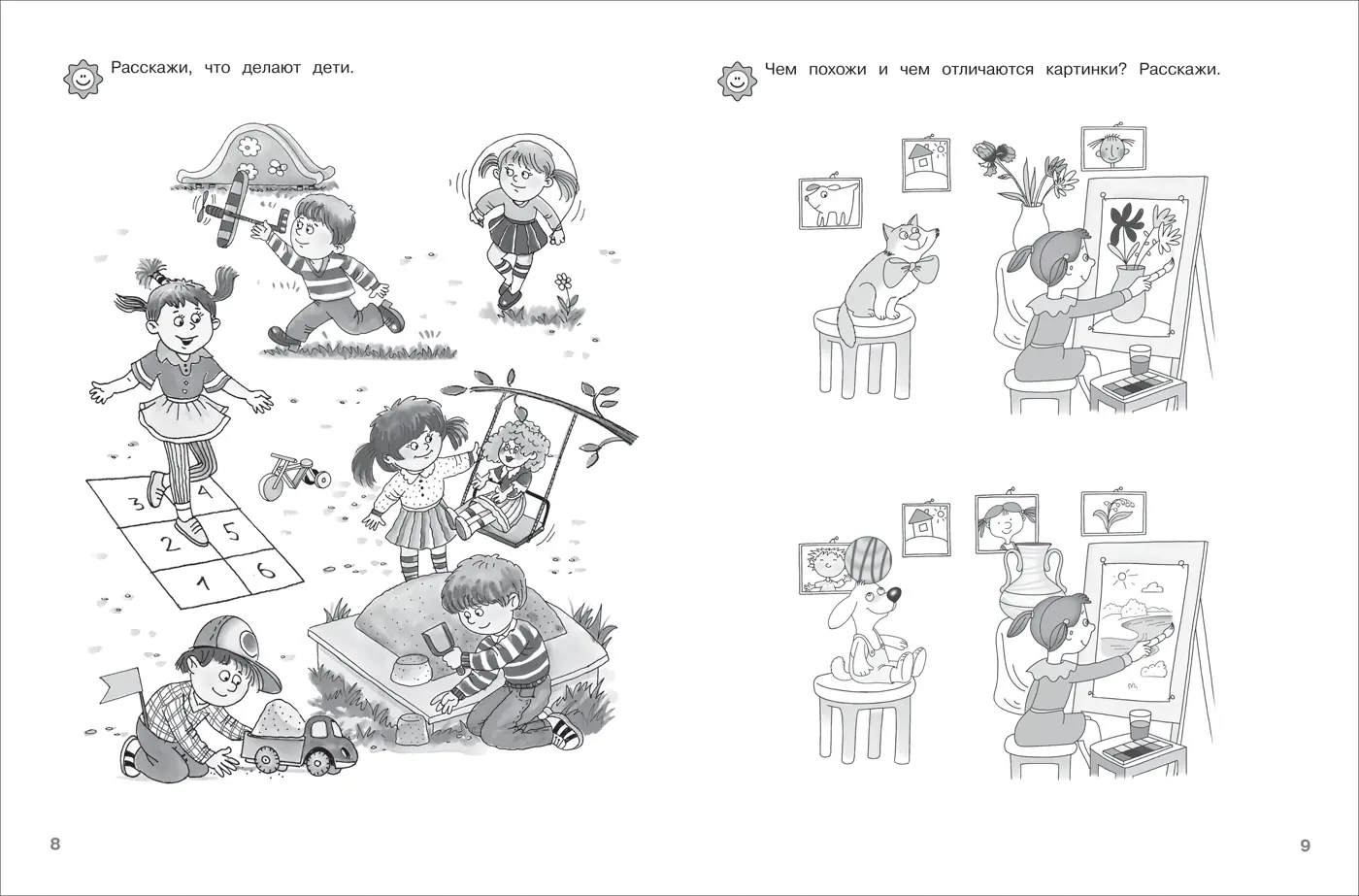 Расскажи, что делают дети.

3 4
2 5
1 6

8

Чем похожи и чем отличаются картинки? Расскажи.

9