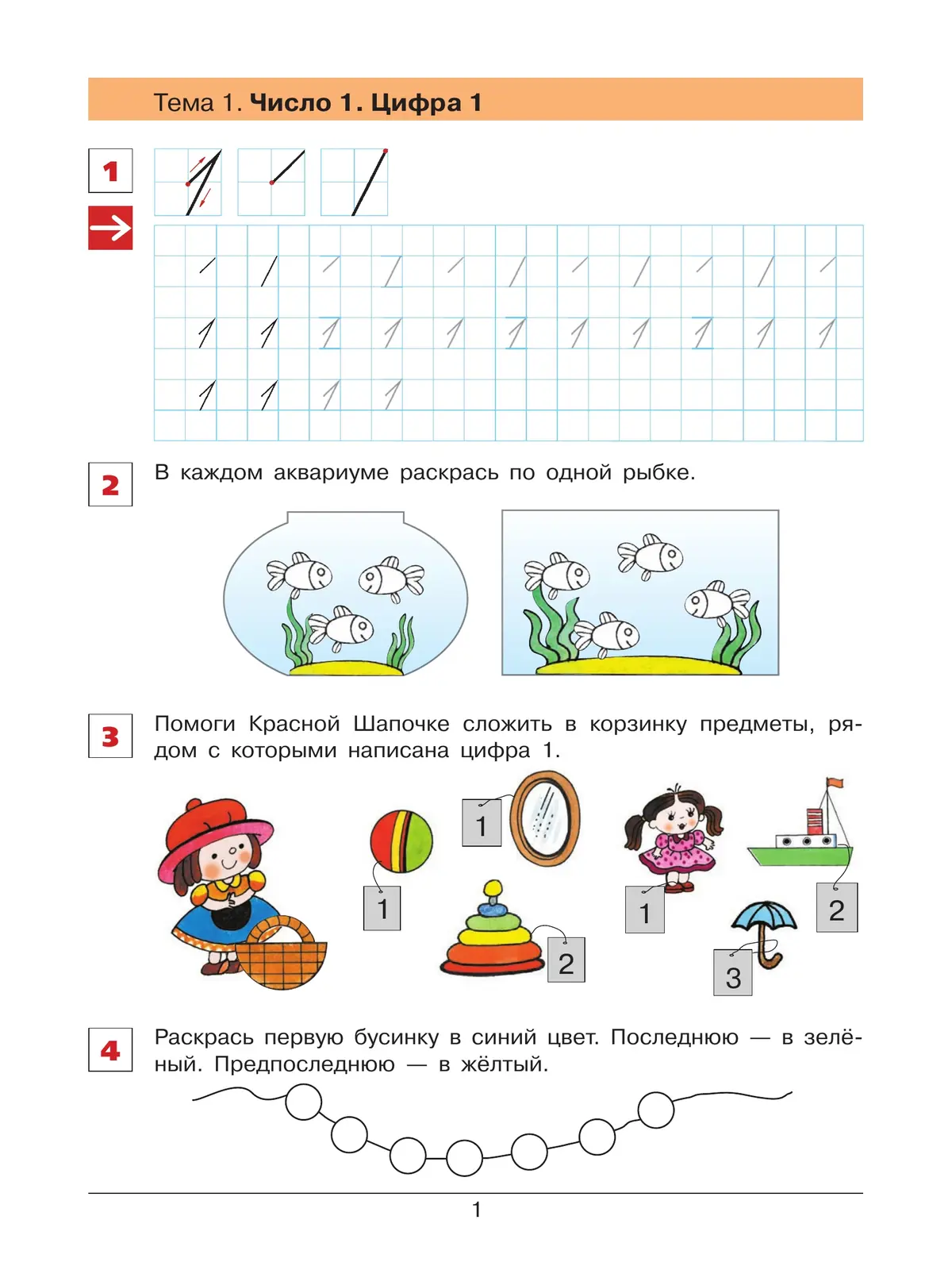 Тема 1. **Число 1. Цифра 1**

1

2 В каждом аквариуме раскрась по одной рыбке.

3 Помоги Красной Шапочке сложить в корзинку предметы, рядом с которыми написана цифра 1.

1 1 2 1 2 3

4 Раскрась первую бусинку в синий цвет. Последнюю — в зелёный. Предпоследнюю — в жёлтый.

1