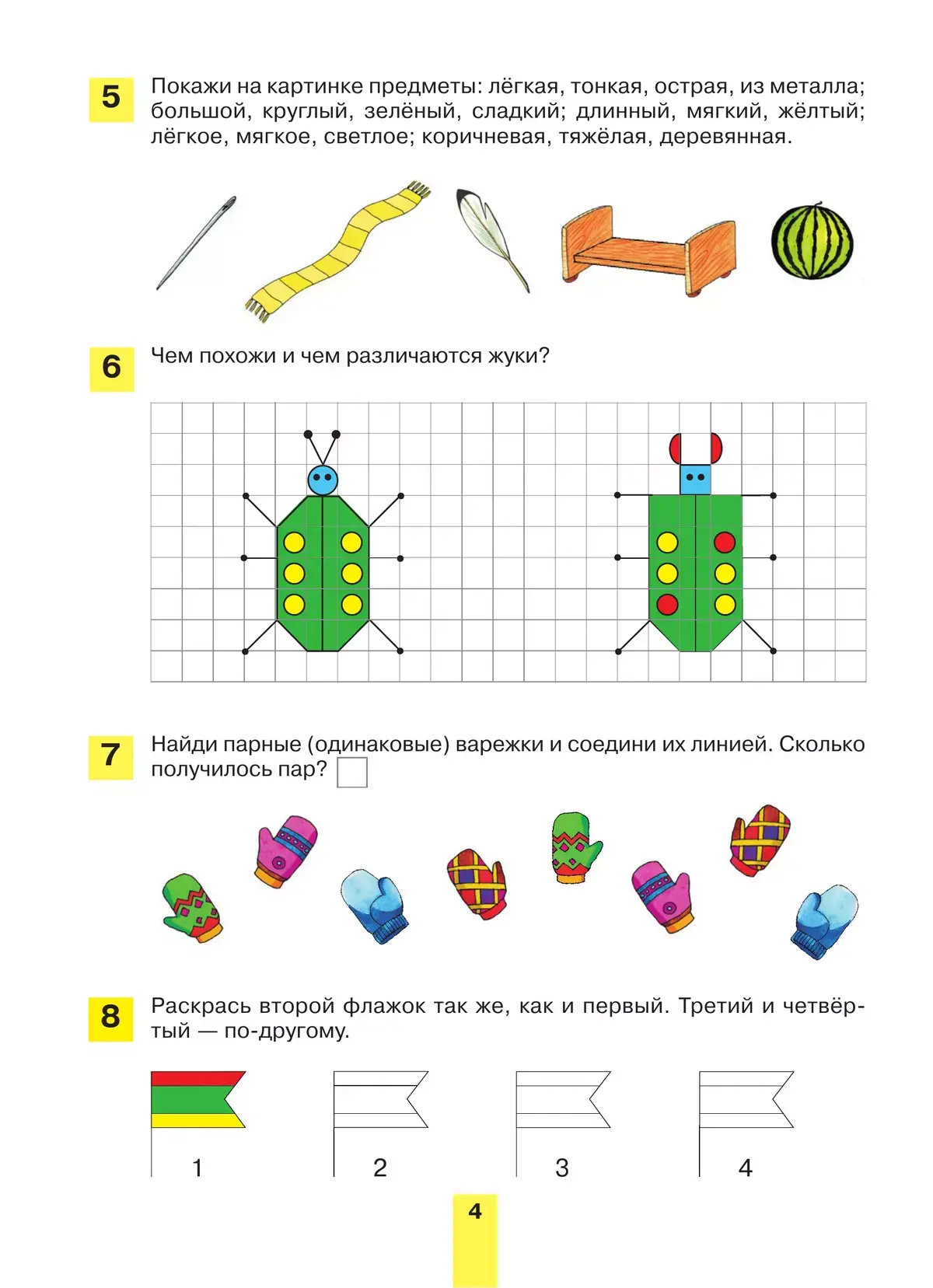 5 Покажи на картинке предметы: лёгкая, тонкая, острая, из металла; большой, круглый, зелёный, сладкий; длинный, мягкий, жёлтый; лёгкое, мягкое, светлое; коричневая, тяжёлая, деревянная.

6 Чем похожи и чем различаются жуки?

7 Найди парные (одинаковые) варежки и соедини их линией. Сколько получилось пар?

8 Раскрась второй флажок так же, как и первый. Третий и четвёртый — по-другому.

1 2 3 4

4