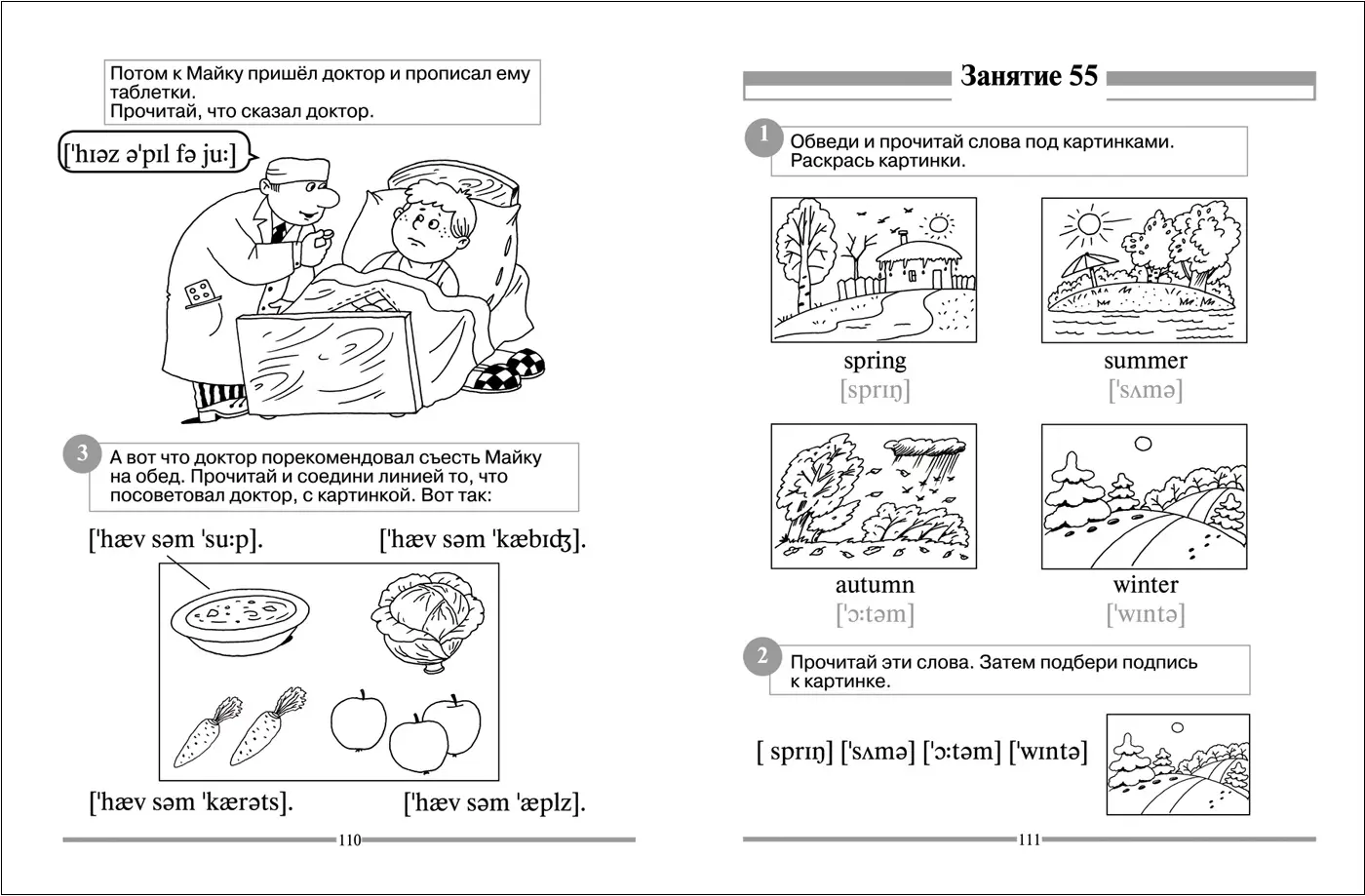 Потом к Майку пришёл доктор и прописал ему таблетки.
Прочитай, что сказал доктор.

['hɪəz ə'pɪl fə ju:]

3 А вот что доктор порекомендовал съесть Майку на обед. Прочитай и соедини линией то, что посоветовал доктор, с картинкой. Вот так:

['hæv səm 'su:p].

['hæv səm 'kæbɪʤ].

['hæv səm 'kærəts].

['hæv səm 'æplz].

110

Занятие 55

1 Обведи и прочитай слова под картинками. Раскрась картинки.

spring
[sprɪŋ]

summer
['sʌmə]

autumn
['ɔ:təm]

winter
['wɪntə]

2 Прочитай эти слова. Затем подбери подпись к картинке.

[ sprɪŋ] ['sʌmə] ['ɔ:təm] ['wɪntə]

111